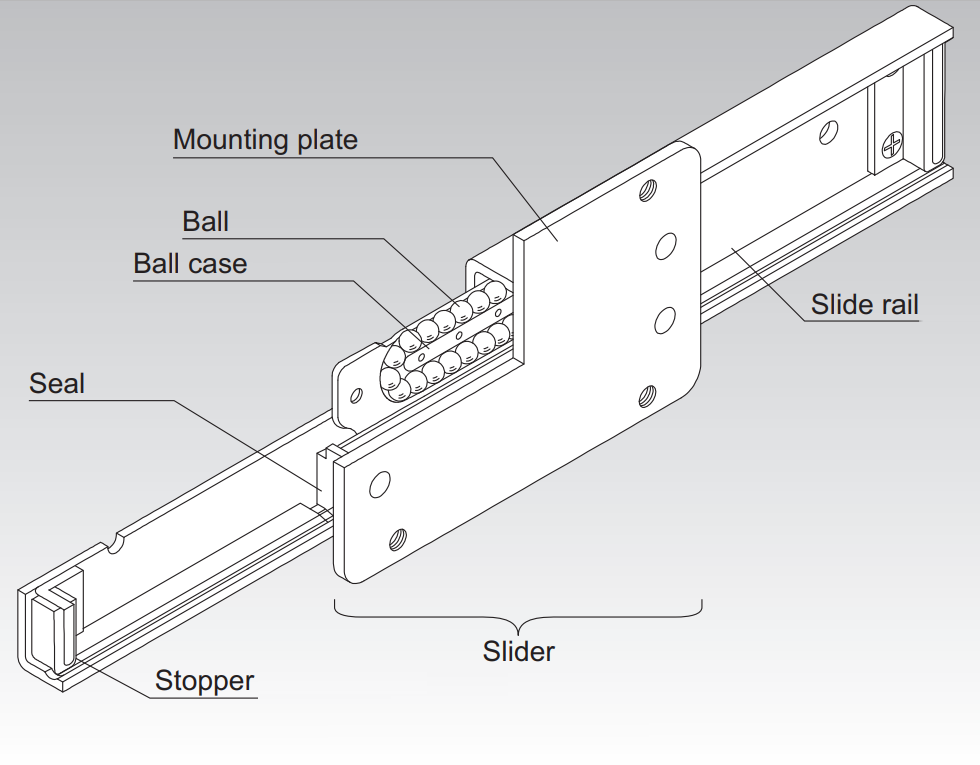 Mounting plate
Ball
Ball case
Slide rail
Seal
Slider
Stopper