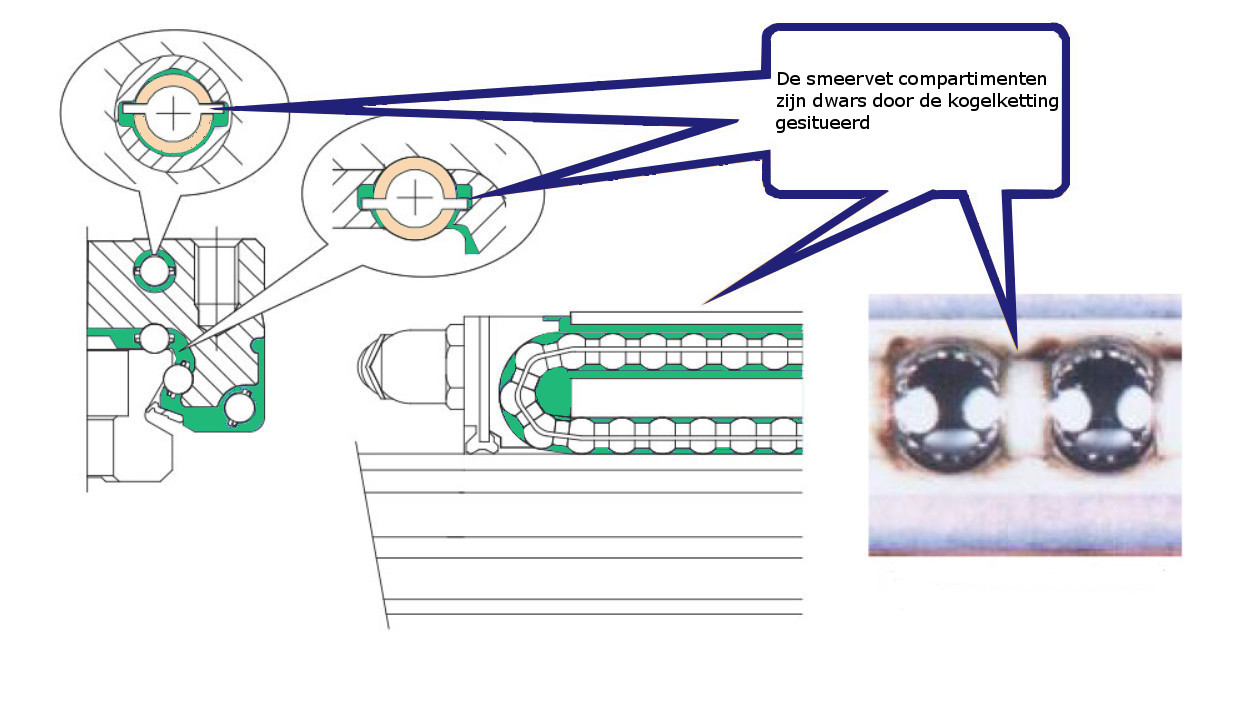 De smeervet compartimenten zijn dwars door de kogelketting gesitueerd