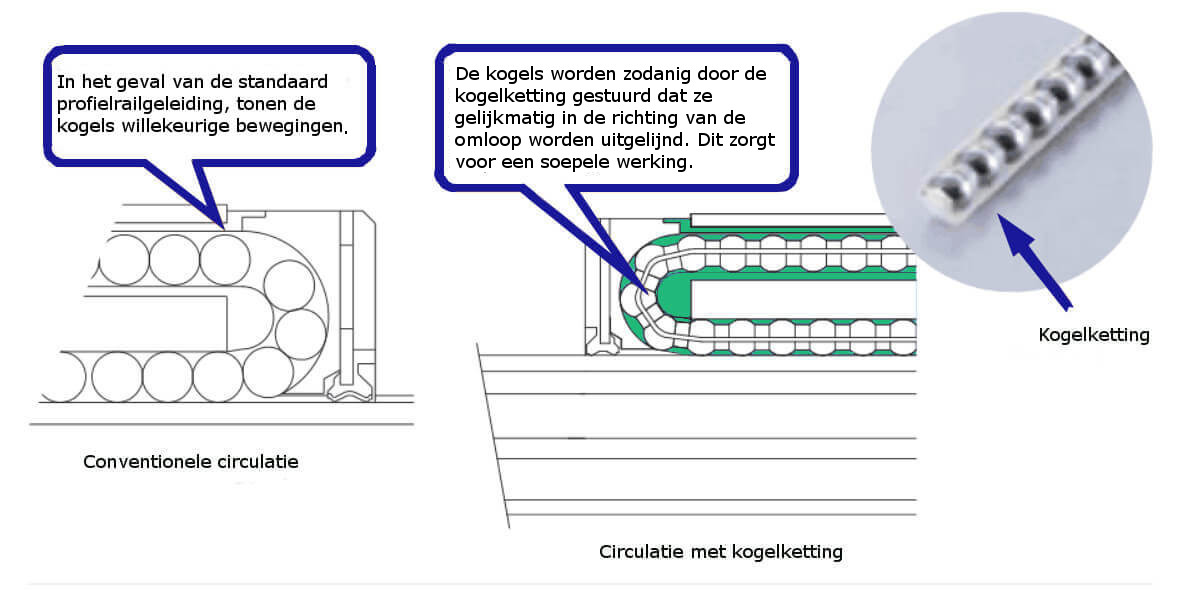 In het geval van de standaard profielrailgeleiding, tonen de kogels willekeurige bewegingen.

Conventionele circulatie

De kogels worden zodanig door de kogelketting gestuurd dat ze gelijkmatig in de richting van de omloop worden uitgelijnd. Dit zorgt voor een soepele werking.

Circulatie met kogelketting

Kogelketting