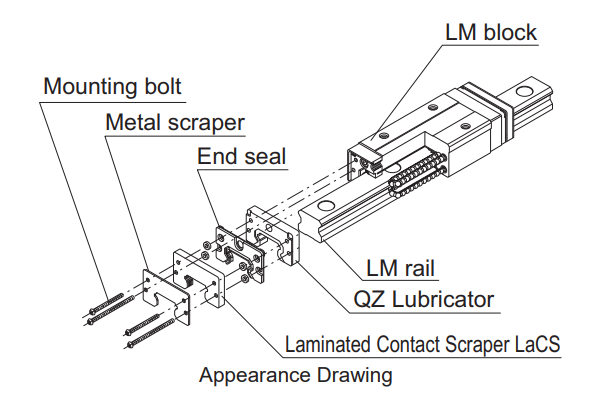 LM block

Mounting bolt

Metal scraper

End seal

LM rail

QZ Lubricator

Laminated Contact Scraper LaCS

Appearance Drawing